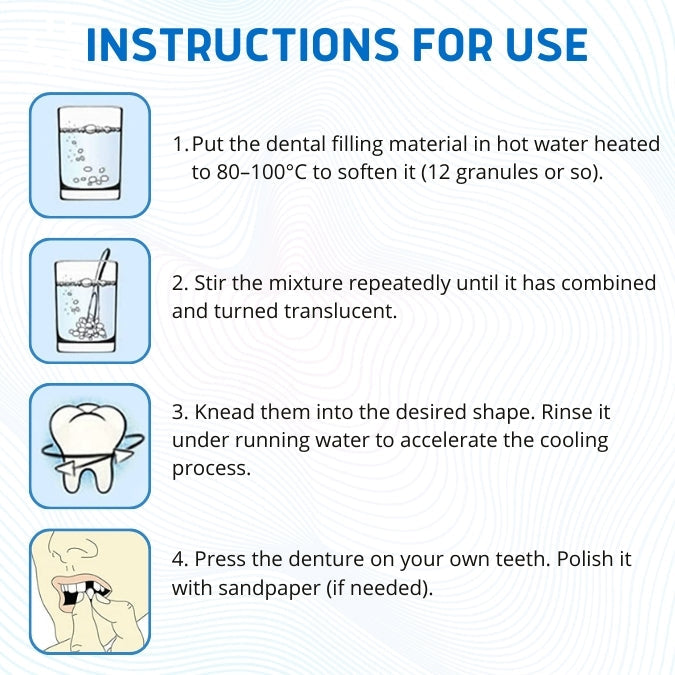 INSTRUCTIONS FOR USE

1. Put the dental filling material in hot water heated to 80–100°C to soften it (12 granules or so).

2. Stir the mixture repeatedly until it has combined and turned translucent.

3. Knead them into the desired shape. Rinse it under running water to accelerate the cooling process.

4. Press the denture on your own teeth. Polish it with sandpaper (if needed).